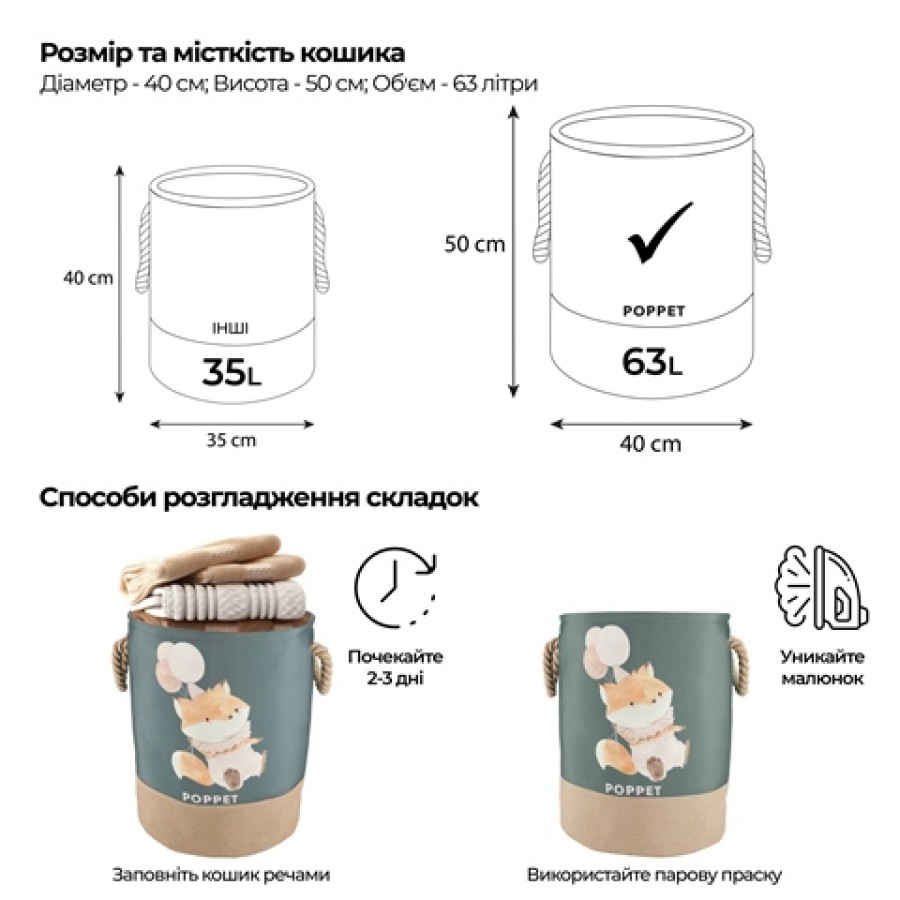 Розмір та місткість кошика
Діаметр - 40 см; Висота - 50 см; Об'єм - 63 літри

40 cm
ІНШІ
35L
35 cm

50 cm
POPPET
63L
40 cm

Способи розгладження складок

Почекайте 2-3 дні

POPPET

Заповніть кошик речами

Уникайте малюнок

POPPET

Використайте парову праску