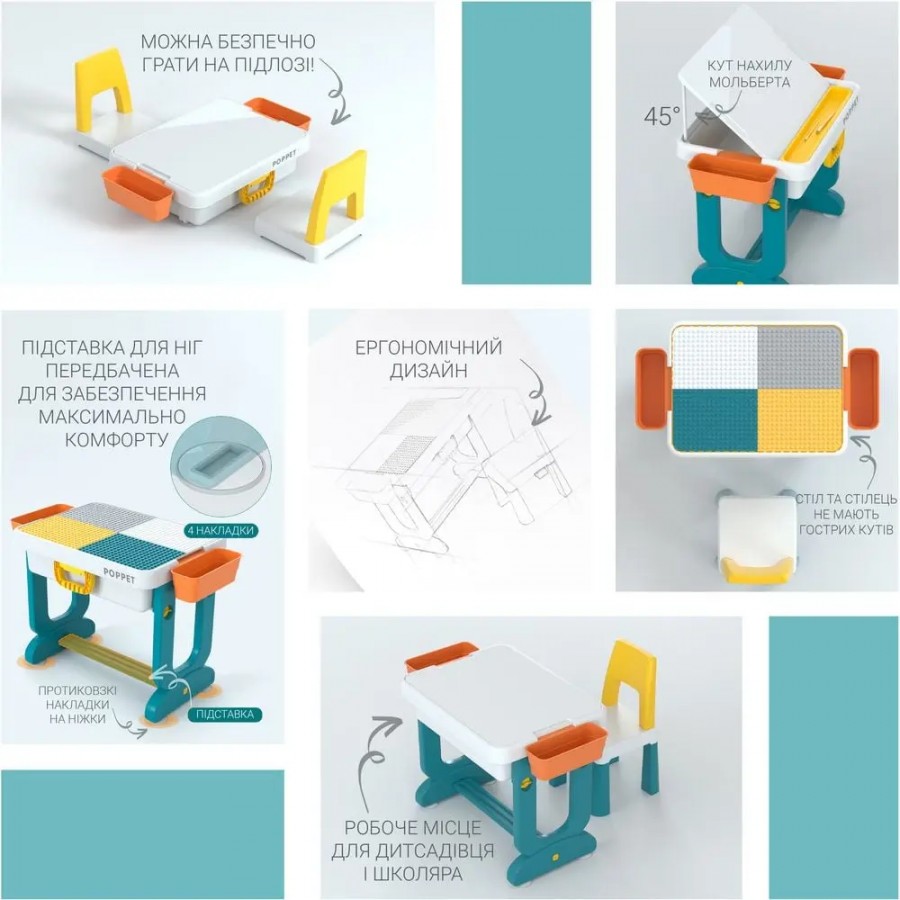 МОЖНА БЕЗПЕЧНО ГРАТИ НА ПІДЛОЗІ!

POPPET

КУТ НАХИЛУ МОЛЬБЕРТА

45°

POPPET

ПІДСТАВКА ДЛЯ НІГ ПЕРЕДБАЧЕНА ДЛЯ ЗАБЕЗПЕЧЕННЯ МАКСИМАЛЬНО КОМФОРТУ

4 НАКЛАДКИ

POPPET

ПРОТИКОВЗКІ НАКЛАДКИ НА НІЖКИ

ПІДСТАВКА

ЕРГОНОМІЧНИЙ ДИЗАЙН

СТІЛ ТА СТІЛЕЦЬ НЕ МАЮТЬ ГОСТРИХ КУТІВ

РОБОЧЕ МІСЦЕ ДЛЯ ДИТСАДІВЦЯ І ШКОЛЯРА