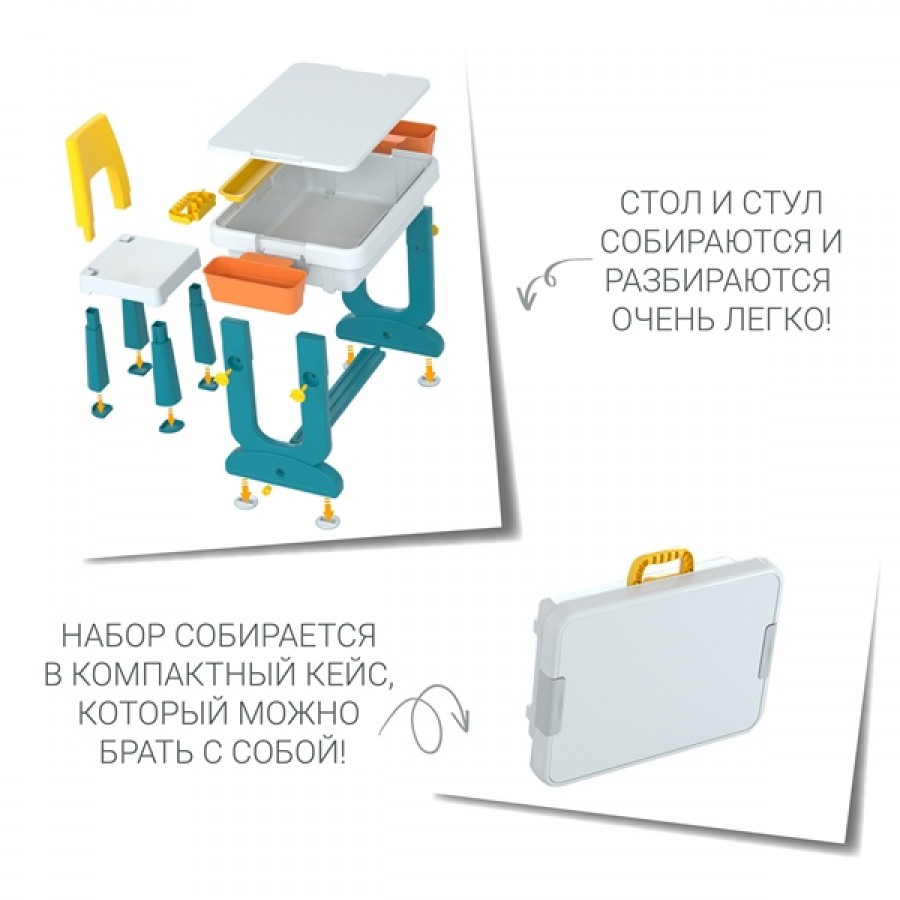 СТОЛ И СТУЛ СОБИРАЮТСЯ И РАЗБИРАЮТСЯ ОЧЕНЬ ЛЕГКО!

НАБОР СОБИРАЕТСЯ В КОМПАКТНЫЙ КЕЙС, КОТОРЫЙ МОЖНО БРАТЬ С СОБОЙ!