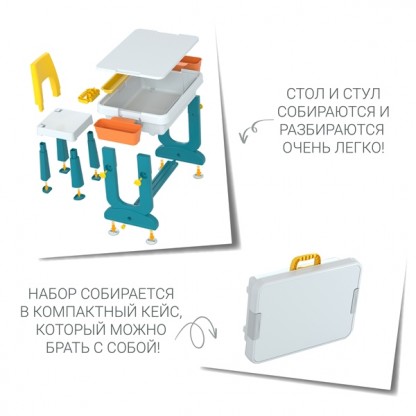 СТОЛ И СТУЛ СОБИРАЮТСЯ И РАЗБИРАЮТСЯ ОЧЕНЬ ЛЕГКО!

НАБОР СОБИРАЕТСЯ В КОМПАКТНЫЙ КЕЙС, КОТОРЫЙ МОЖНО БРАТЬ С СОБОЙ!