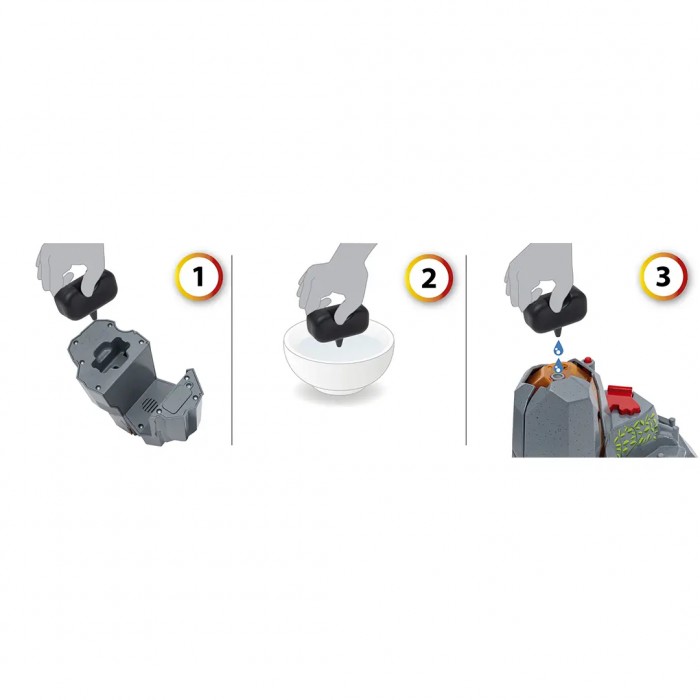 1

2

3