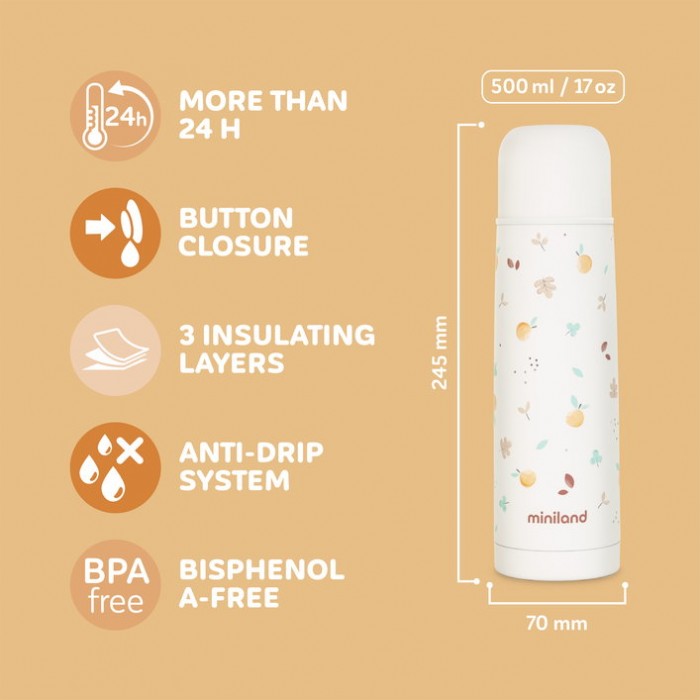 24h
MORE THAN 24 H

BUTTON CLOSURE

3 INSULATING LAYERS

ANTI-DRIP SYSTEM

BPA free
BISPHENOL A-FREE

500 ml / 17 oz

245 mm

miniland

70 mm