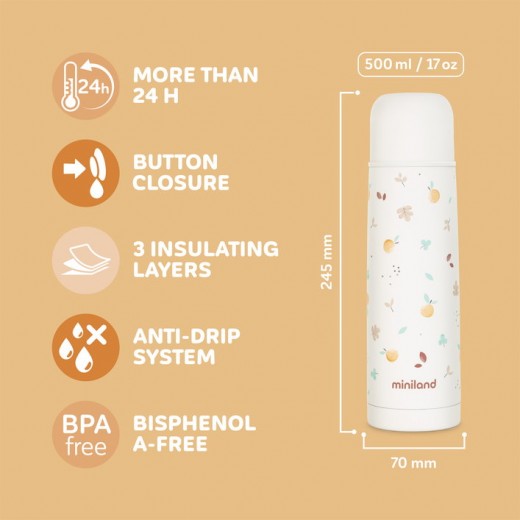 24h

MORE THAN 24 H

BUTTON CLOSURE

3 INSULATING LAYERS

ANTI-DRIP SYSTEM

BPA free

BISPHENOL A-FREE

500 ml / 17 oz

245 mm

miniland

70 mm